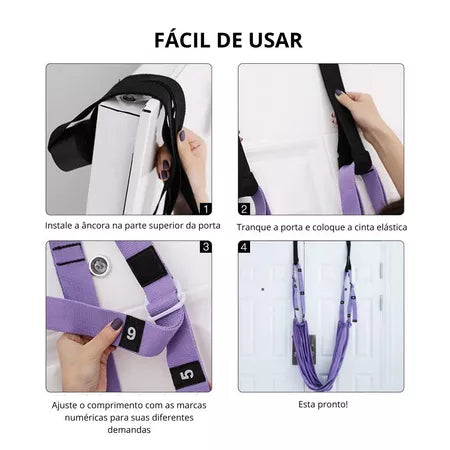 FÁCIL DE USAR

1

Instale a âncora na parte superior da porta

2

Tranque a porta e coloque a cinta elástica

3

9

5

Ajuste o comprimento com as marcas numéricas para suas diferentes demandas

4

Esta pronto!